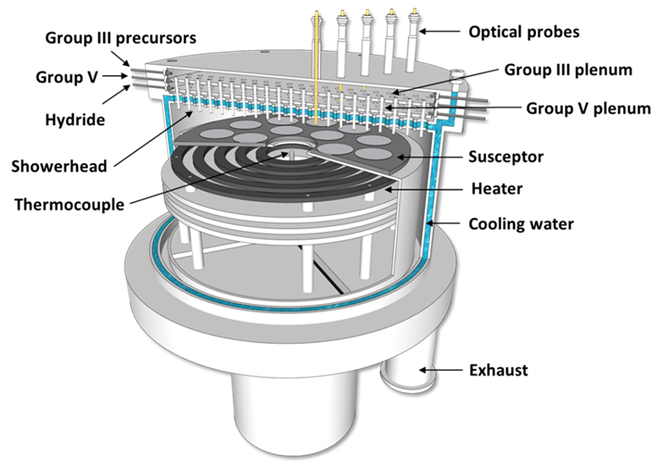 Group III precursors
Group V
Hydride
Showerhead
Thermocouple
Optical probes
Group III plenum
Group V plenum
Susceptor
Heater
Cooling water
Exhaust